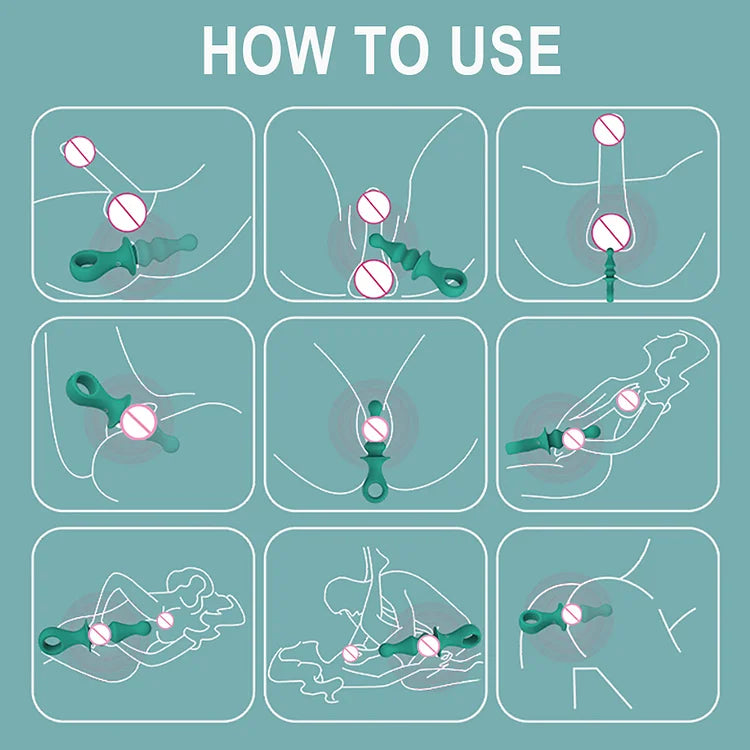 HOW TO USE