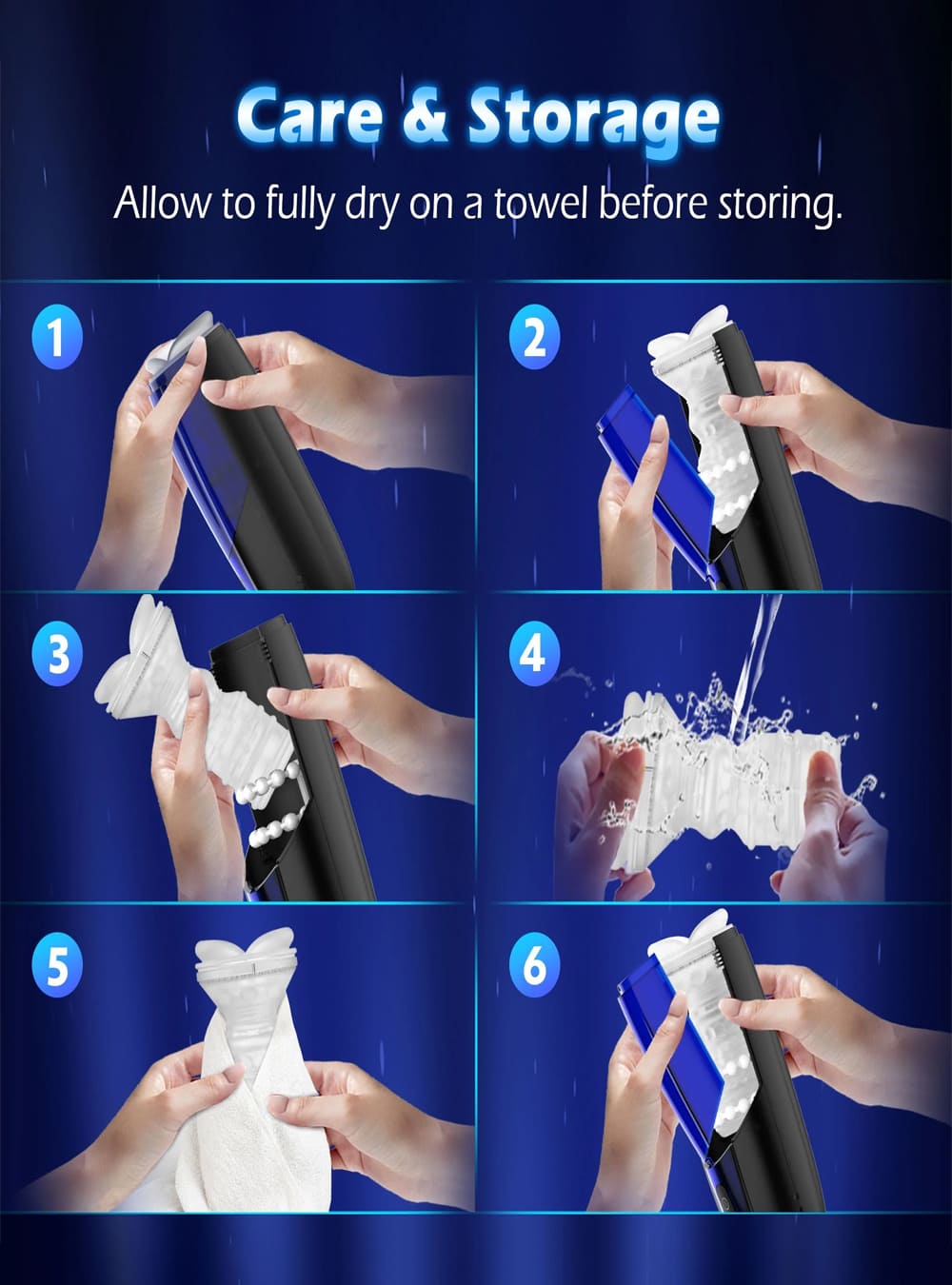 Care & Storage

Allow to fully dry on a towel before storing.

1

2

3

4

5

6